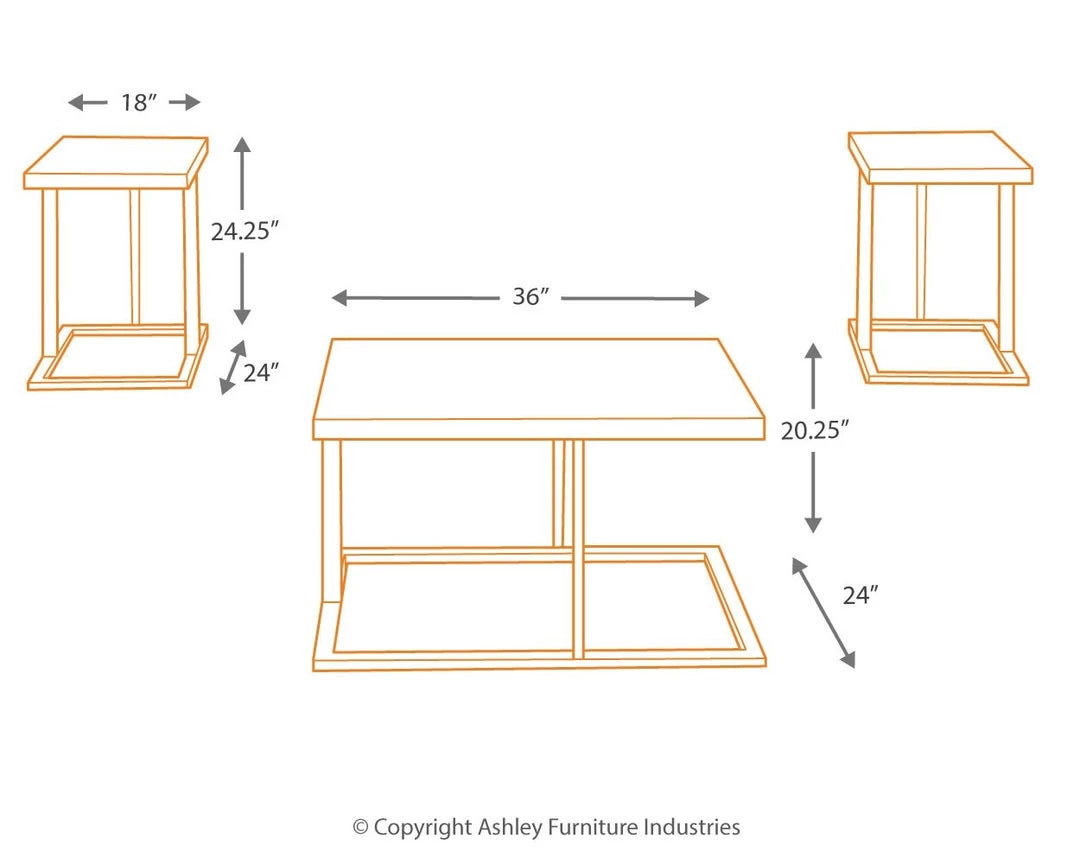 18″

24.25″

24″

36″

20.25″

24″

© Copyright Ashley Furniture Industries