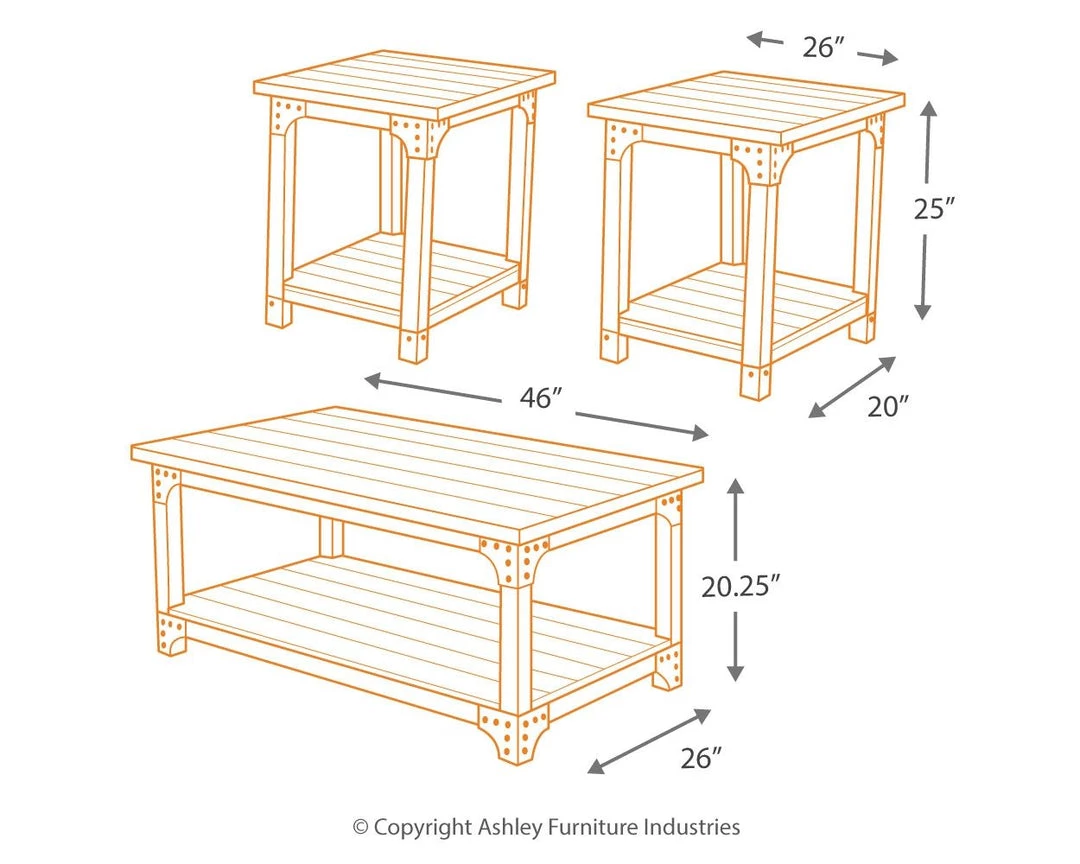 26″

25″

20″

46″

20.25″

26″

© Copyright Ashley Furniture Industries