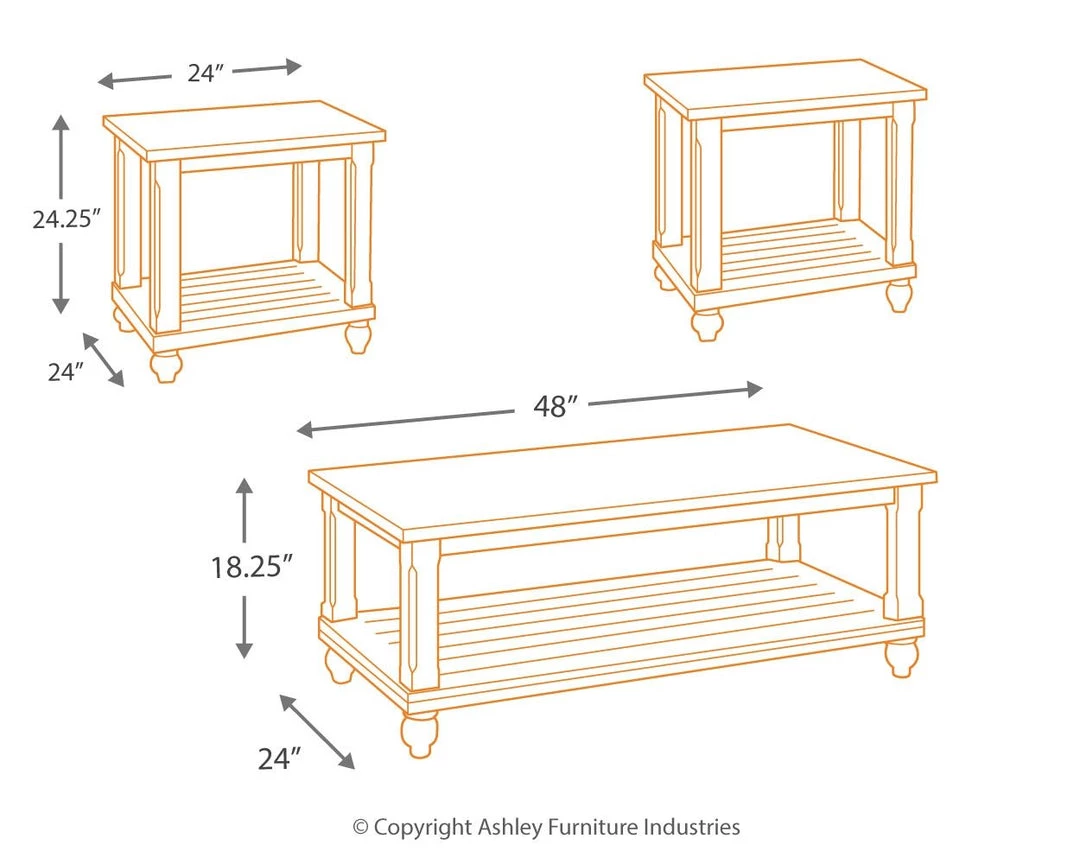 24″

24.25″

24″

48″

18.25″

24″

© Copyright Ashley Furniture Industries